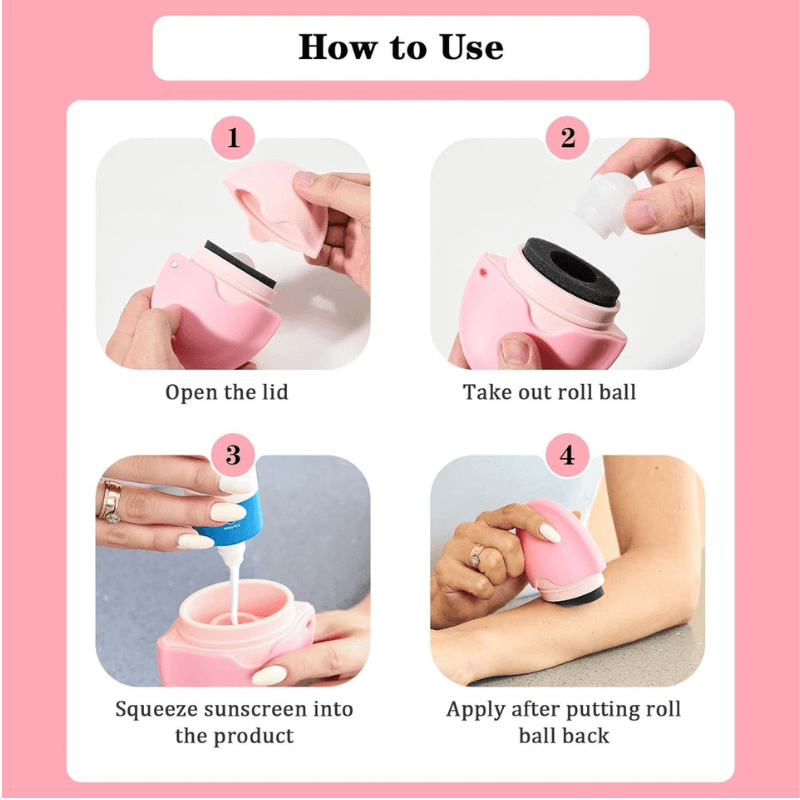 How to Use

1

Open the lid

2

Take out roll ball

3

Squeeze sunscreen into the product

4

Apply after putting roll ball back